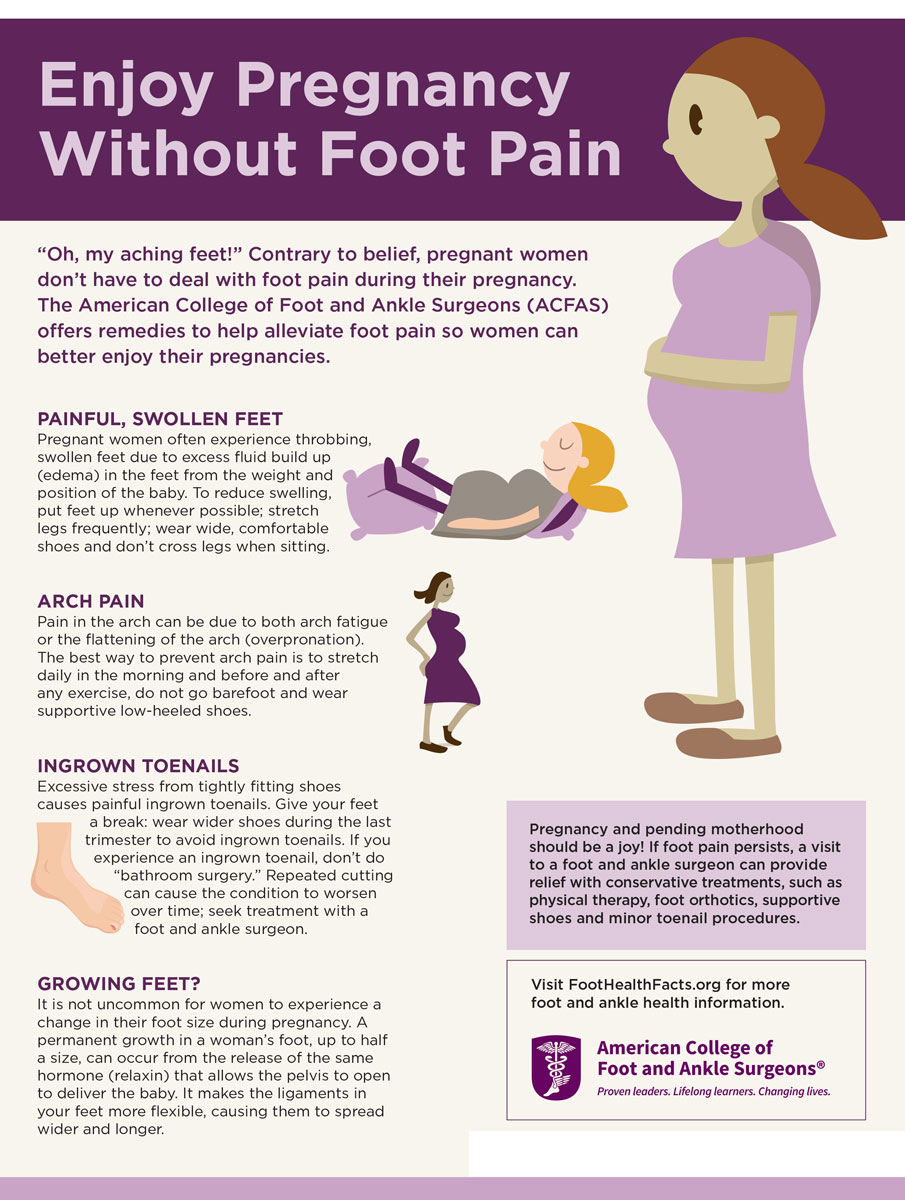 Enjoy Pregnancy Without Foot Pain

"Oh, my aching feet!" Contrary to belief, pregnant women don't have to deal with foot pain during their pregnancy. The American College of Foot and Ankle Surgeons (ACFAS) offers remedies to help alleviate foot pain so women can better enjoy their pregnancies.

PAINFUL, SWOLLEN FEET
Pregnant women often experience throbbing, swollen feet due to excess fluid build up (edema) in the feet from the weight and position of the baby. To reduce swelling, put feet up whenever possible; stretch legs frequently; wear wide, comfortable shoes and don't cross legs when sitting.

ARCH PAIN
Pain in the arch can be due to both arch fatigue or the flattening of the arch (overpronation). The best way to prevent arch pain is to stretch daily in the morning and before and after any exercise, do not go barefoot and wear supportive low-heeled shoes.

INGROWN TOENAILS
Excessive stress from tightly fitting shoes causes painful ingrown toenails. Give your feet a break: wear wider shoes during the last trimester to avoid ingrown toenails. If you experience an ingrown toenail, don't do "bathroom surgery." Repeated cutting can cause the condition to worsen over time; seek treatment with a foot and ankle surgeon.

GROWING FEET?
It is not uncommon for women to experience a change in their foot size during pregnancy. A permanent growth in a woman's foot, up to half a size, can occur from the release of the same hormone (relaxin) that allows the pelvis to open to deliver the baby. It makes the ligaments in your feet more flexible, causing them to spread wider and longer.

Pregnancy and pending motherhood should be a joy! If foot pain persists, a visit to a foot and ankle surgeon can provide relief with conservative treatments, such as physical therapy, foot orthotics, supportive shoes and minor toenail procedures.

Visit FootHealthFacts.org for more foot and ankle health information.

American College of Foot and Ankle Surgeons®
Proven leaders. Lifelong learners. Changing lives.