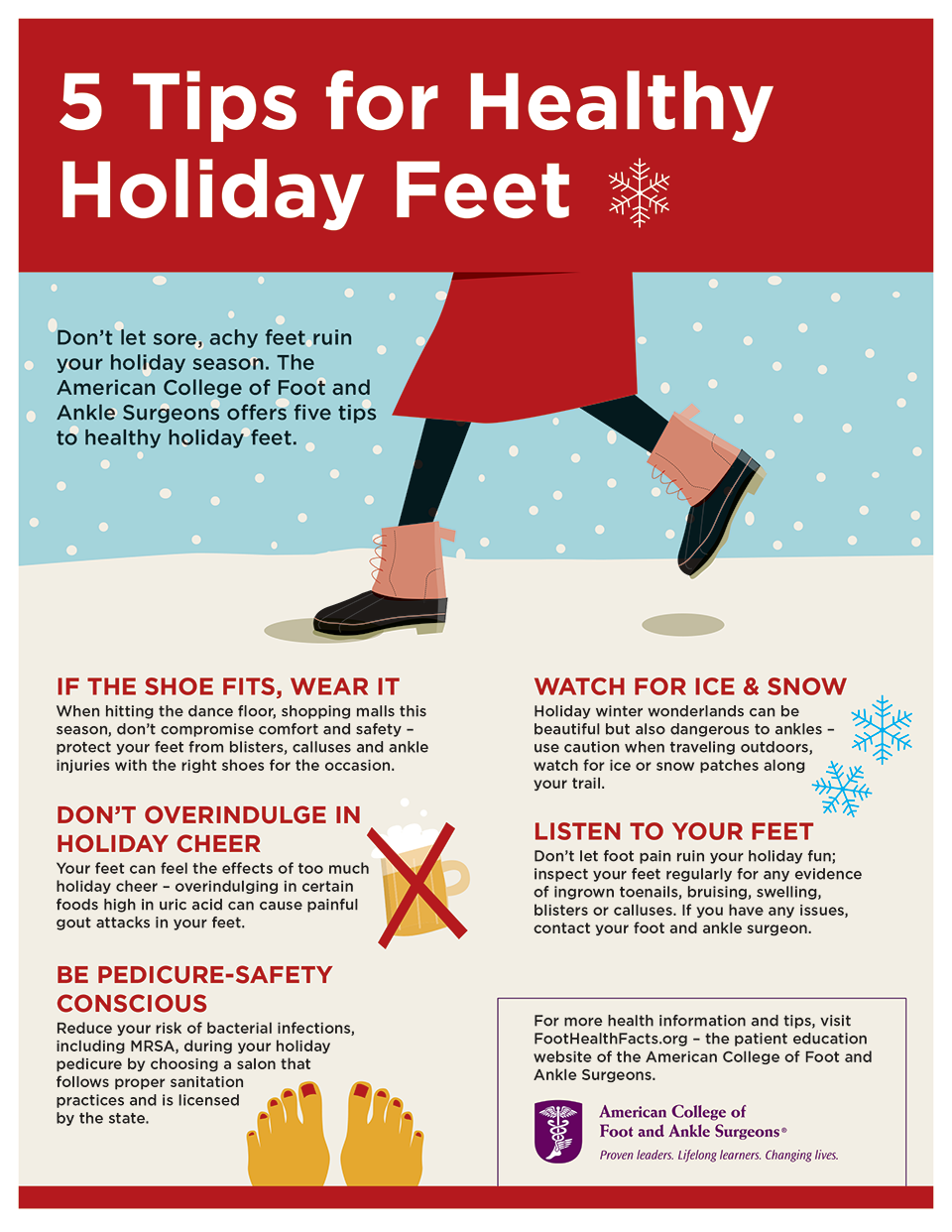 5 Tips for Healthy Holiday Feet

Don't let sore, achy feet ruin your holiday season. The American College of Foot and Ankle Surgeons offers five tips to healthy holiday feet.

IF THE SHOE FITS, WEAR IT
When hitting the dance floor, shopping malls this season, don't compromise comfort and safety – protect your feet from blisters, calluses and ankle injuries with the right shoes for the occasion.

DON'T OVERINDULGE IN HOLIDAY CHEER
Your feet can feel the effects of too much holiday cheer – overindulging in certain foods high in uric acid can cause painful gout attacks in your feet.

BE PEDICURE-SAFETY CONSCIOUS
Reduce your risk of bacterial infections, including MRSA, during your holiday pedicure by choosing a salon that follows proper sanitation practices and is licensed by the state.

WATCH FOR ICE & SNOW
Holiday winter wonderlands can be beautiful but also dangerous to ankles – use caution when traveling outdoors, watch for ice or snow patches along your trail.

LISTEN TO YOUR FEET
Don't let foot pain ruin your holiday fun; inspect your feet regularly for any evidence of ingrown toenails, bruising, swelling, blisters or calluses. If you have any issues, contact your foot and ankle surgeon.

For more health information and tips, visit FootHealthFacts.org – the patient education website of the American College of Foot and Ankle Surgeons.

American College of Foot and Ankle Surgeons®
Proven leaders. Lifelong learners. Changing lives.