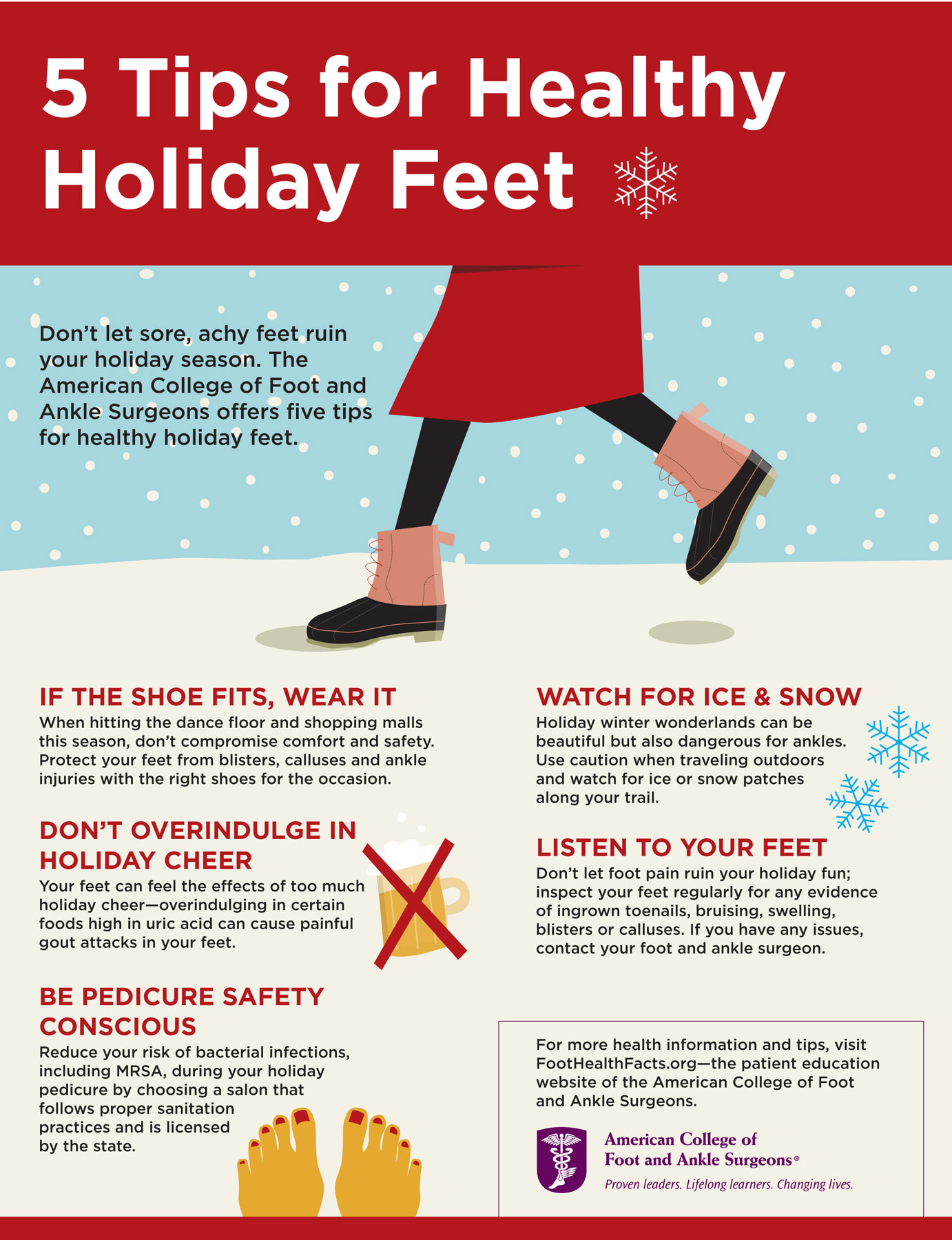 5 Tips for Healthy Holiday Feet

Don't let sore, achy feet ruin your holiday season. The American College of Foot and Ankle Surgeons offers five tips for healthy holiday feet.

IF THE SHOE FITS, WEAR IT
When hitting the dance floor and shopping malls this season, don't compromise comfort and safety. Protect your feet from blisters, calluses and ankle injuries with the right shoes for the occasion.

DON'T OVERINDULGE IN HOLIDAY CHEER
Your feet can feel the effects of too much holiday cheer—overindulging in certain foods high in uric acid can cause painful gout attacks in your feet.

BE PEDICURE SAFETY CONSCIOUS
Reduce your risk of bacterial infections, including MRSA, during your holiday pedicure by choosing a salon that follows proper sanitation practices and is licensed by the state.

WATCH FOR ICE & SNOW
Holiday winter wonderlands can be beautiful but also dangerous for ankles. Use caution when traveling outdoors and watch for ice or snow patches along your trail.

LISTEN TO YOUR FEET
Don't let foot pain ruin your holiday fun; inspect your feet regularly for any evidence of ingrown toenails, bruising, swelling, blisters or calluses. If you have any issues, contact your foot and ankle surgeon.

For more health information and tips, visit FootHealthFacts.org—the patient education website of the American College of Foot and Ankle Surgeons.

American College of Foot and Ankle Surgeons®
Proven leaders. Lifelong learners. Changing lives.