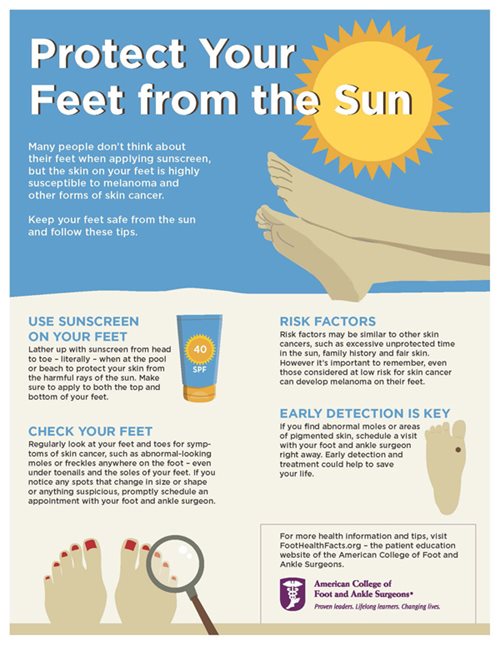 Protect Your Feet from the Sun

Many people don't think about their feet when applying sunscreen, but the skin on your feet is highly susceptible to melanoma and other forms of skin cancer.

Keep your feet safe from the sun and follow these tips.

USE SUNSCREEN ON YOUR FEET

Lather up with sunscreen from head to toe – literally – when at the pool or beach to protect your skin from the harmful rays of the sun. Make sure to apply to both the top and bottom of your feet.

40 SPF

CHECK YOUR FEET

Regularly look at your feet and toes for symptoms of skin cancer, such as abnormal-looking moles or freckles anywhere on the foot – even under toenails and the soles of your feet. If you notice any spots that change in size or shape or anything suspicious, promptly schedule an appointment with your foot and ankle surgeon.

RISK FACTORS

Risk factors may be similar to other skin cancers, such as excessive unprotected time in the sun, family history and fair skin. However it's important to remember, even those considered at low risk for skin cancer can develop melanoma on their feet.

EARLY DETECTION IS KEY

If you find abnormal moles or areas of pigmented skin, schedule a visit with your foot and ankle surgeon right away. Early detection and treatment could help to save your life.

For more health information and tips, visit FootHealthFacts.org – the patient education website of the American College of Foot and Ankle Surgeons.

American College of Foot and Ankle Surgeons®

Proven leaders. Lifelong learners. Changing lives.